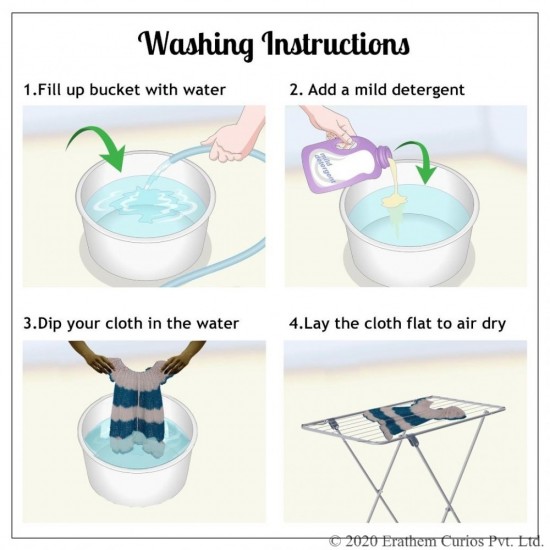 Washing Instructions

1.Fill up bucket with water

2. Add a mild detergent

mild detergent

3.Dip your cloth in the water

4.Lay the cloth flat to air dry

© 2020 Erathem Curios Pvt. Ltd.